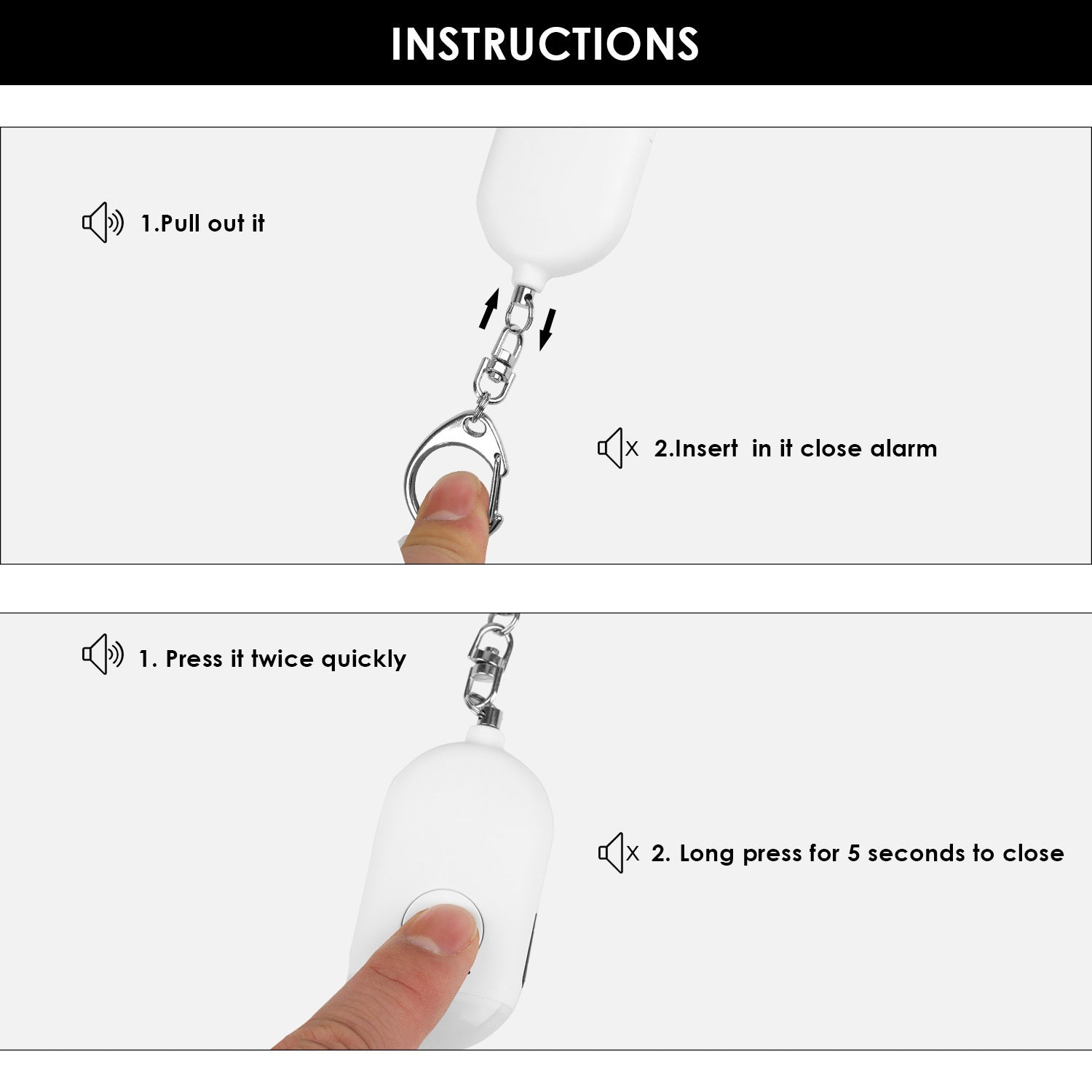 INSTRUCTIONS

1.Pull out it

2.Insert in it close alarm

1. Press it twice quickly

2. Long press for 5 seconds to close